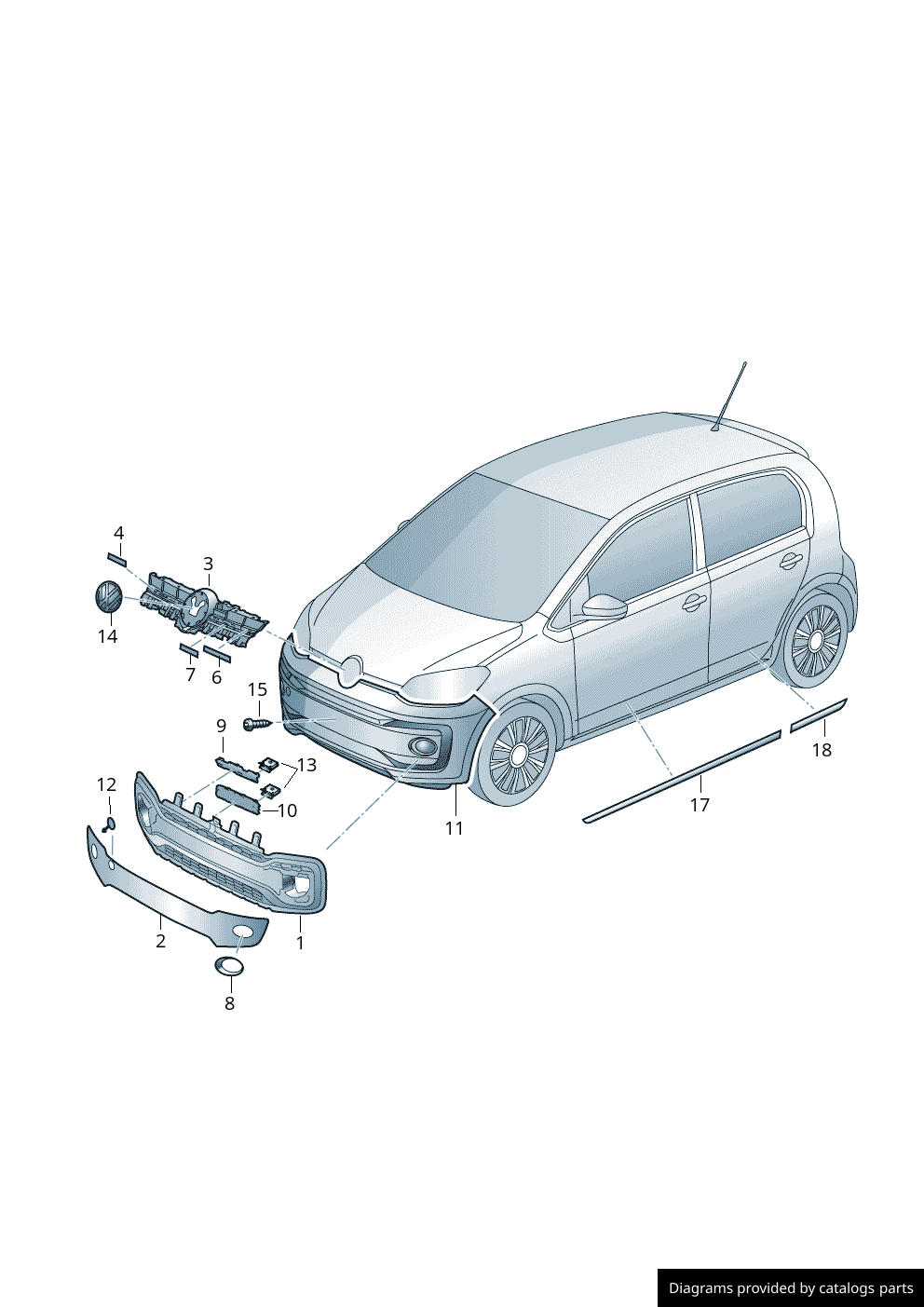 4
3
14
7
6
15
9
13
12
10
11
17
18
2
1
8

Diagrams provided by catalogs parts